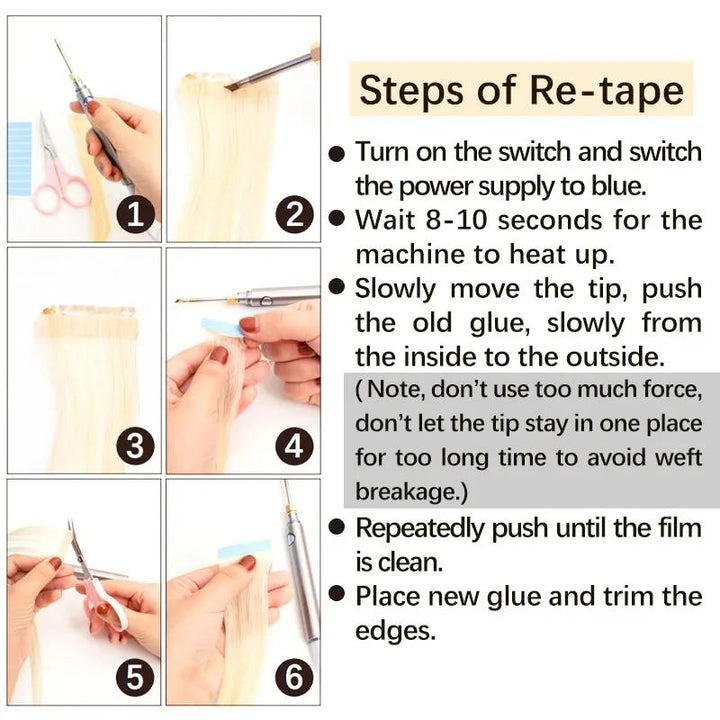 1

2

3

4

5

6

Steps of Re-tape

● Turn on the switch and switch the power supply to blue.

● Wait 8-10 seconds for the machine to heat up.

● Slowly move the tip, push the old glue, slowly from the inside to the outside.

( Note, don't use too much force, don't let the tip stay in one place for too long time to avoid weft breakage.)

● Repeatedly push until the film is clean.

● Place new glue and trim the edges.