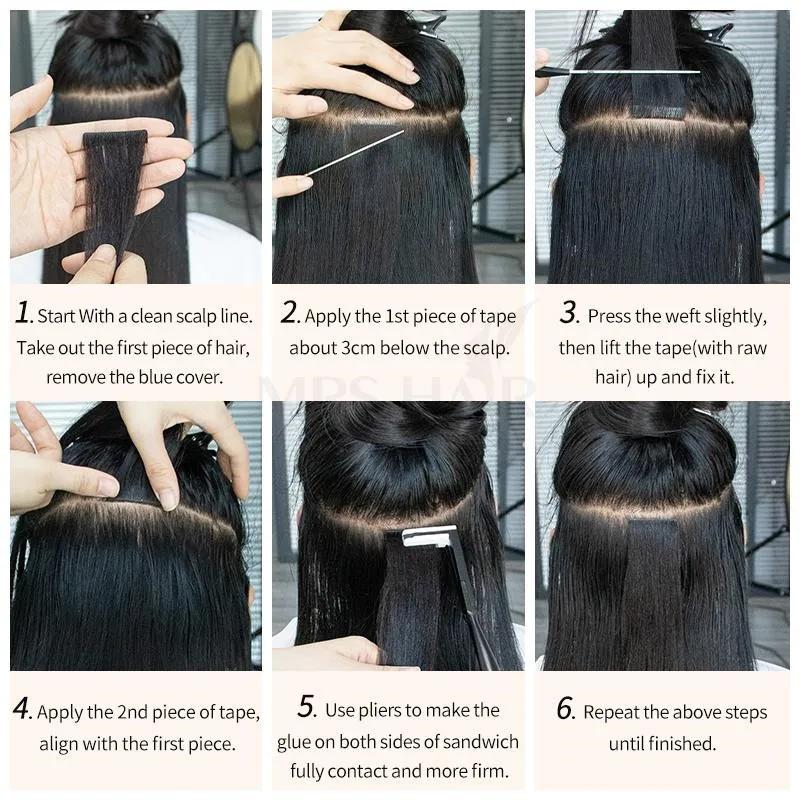 1. Start With a clean scalp line. Take out the first piece of hair, remove the blue cover.

2. Apply the 1st piece of tape about 3cm below the scalp.

3. Press the weft slightly, then lift the tape(with raw hair) up and fix it.

MPS HAIR

4. Apply the 2nd piece of tape, align with the first piece.

5. Use pliers to make the glue on both sides of sandwich fully contact and more firm.

6. Repeat the above steps until finished.