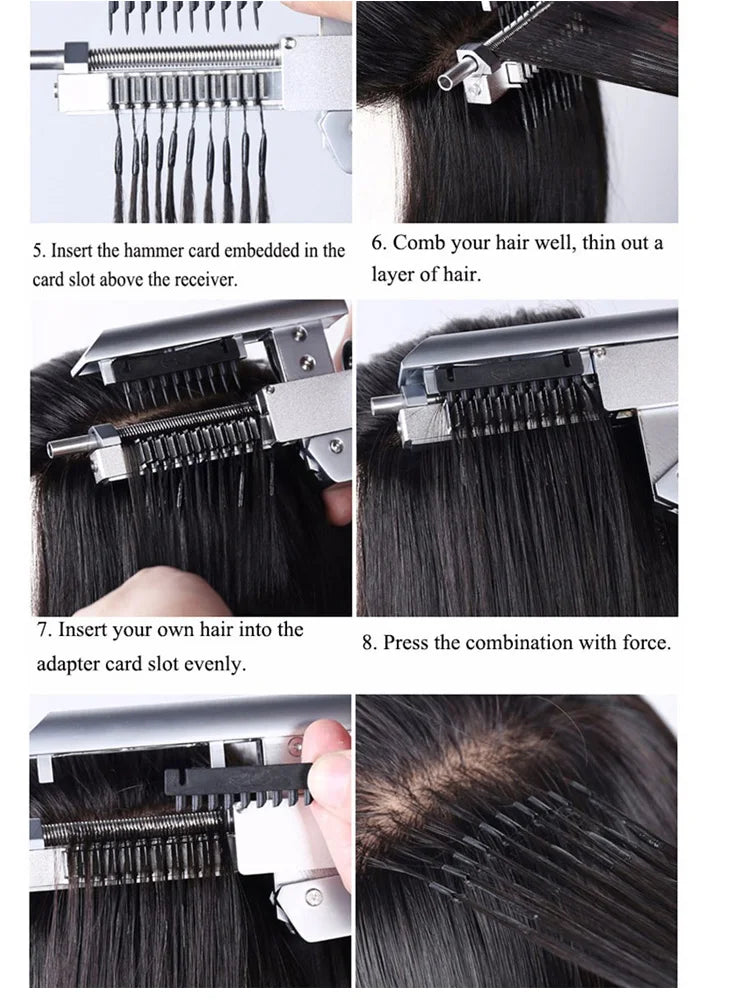 5. Insert the hammer card embedded in the card slot above the receiver.

6. Comb your hair well, thin out a layer of hair.

7. Insert your own hair into the adapter card slot evenly.

8. Press the combination with force.