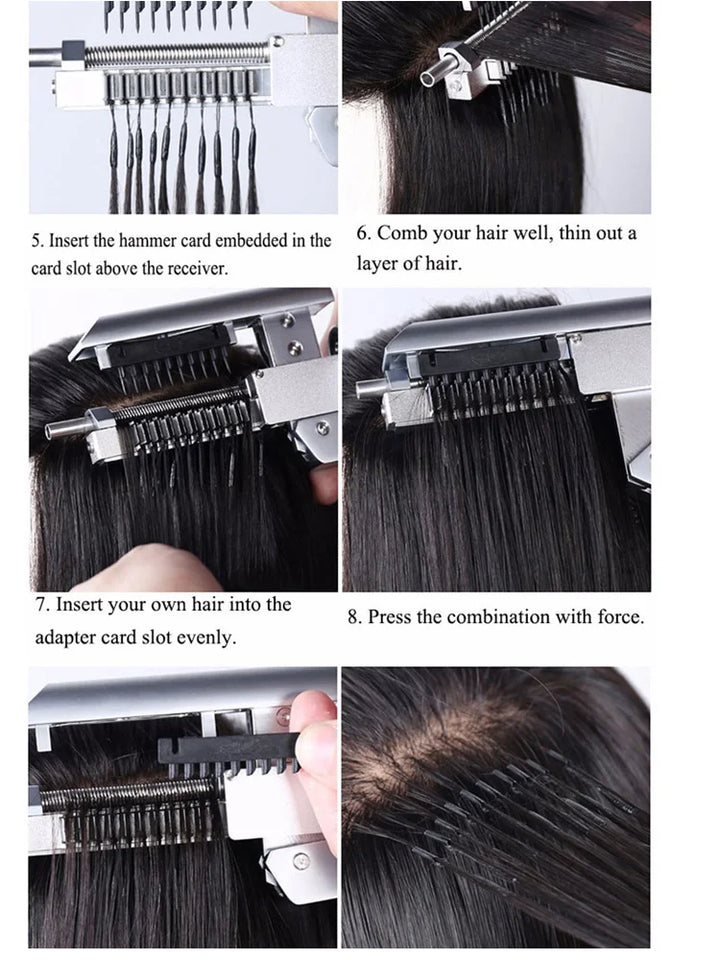 5. Insert the hammer card embedded in the card slot above the receiver.

6. Comb your hair well, thin out a layer of hair.

7. Insert your own hair into the adapter card slot evenly.

8. Press the combination with force.